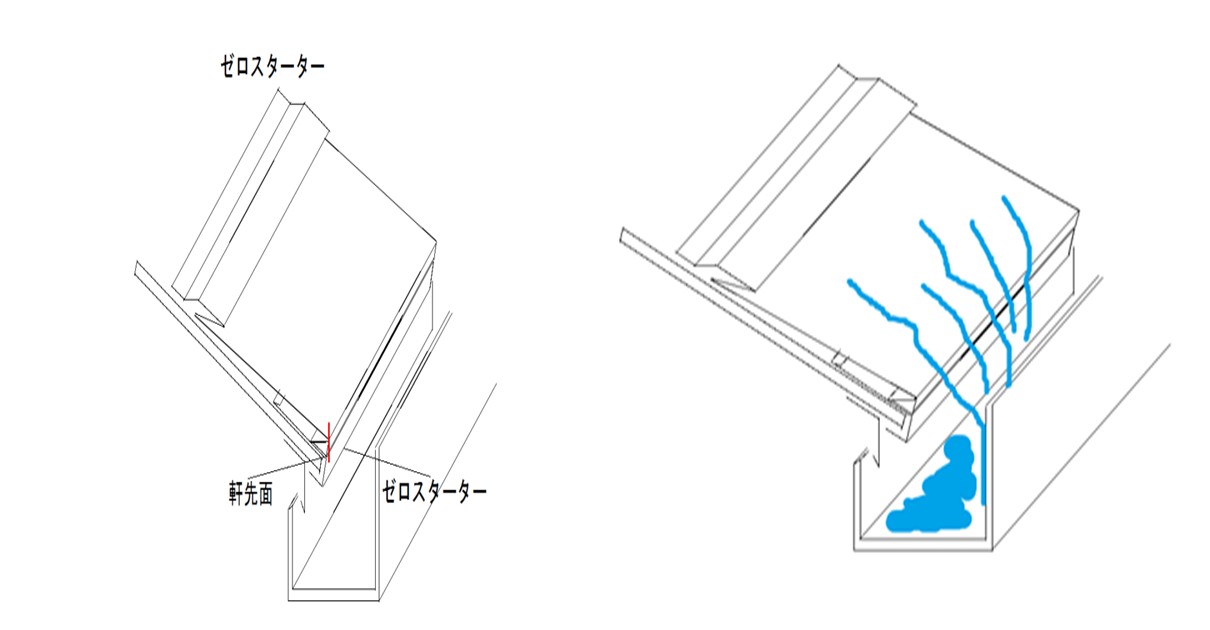 ゼロスターター

軒先面

ゼロスターター